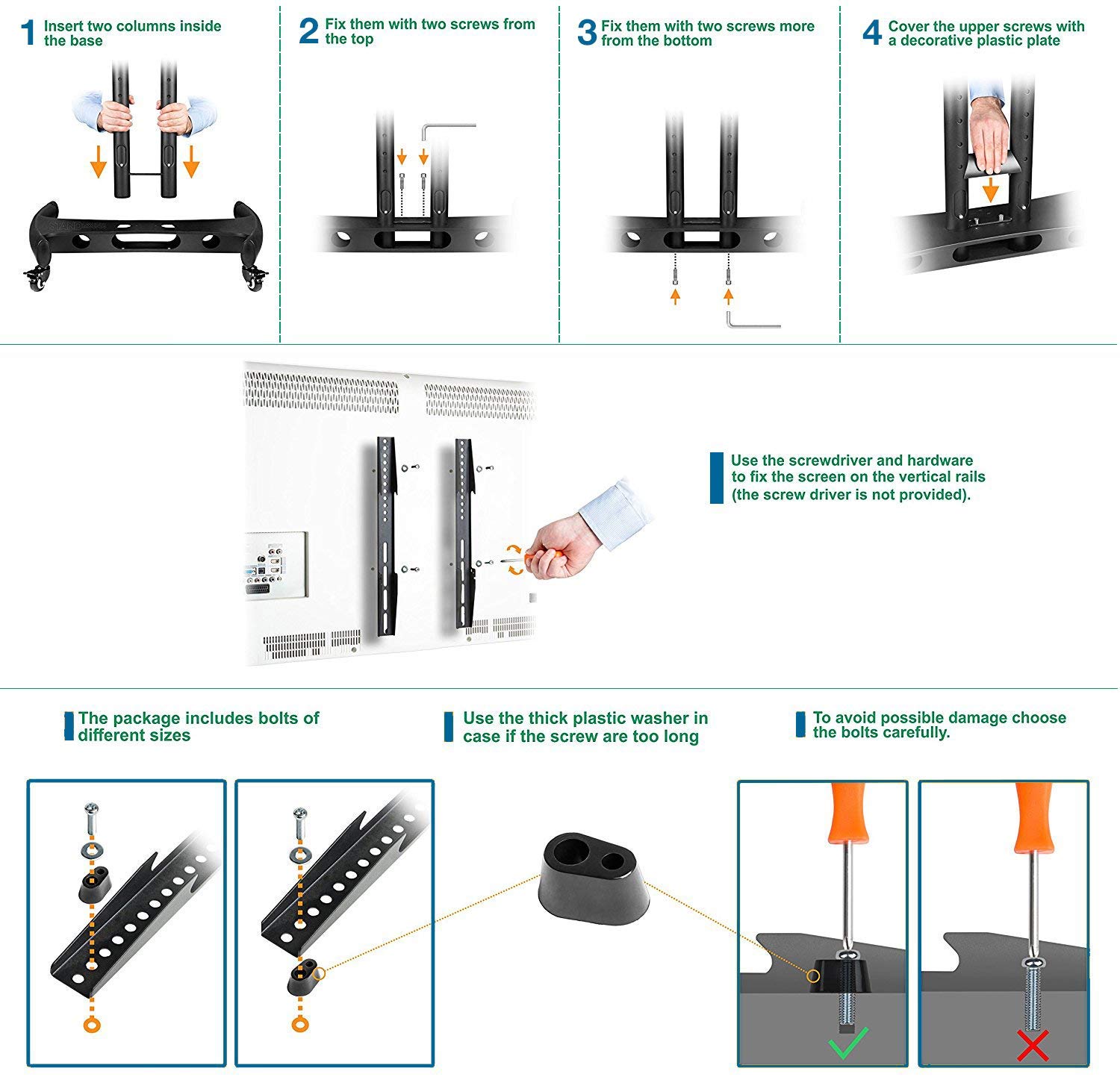 1 Insert two columns inside the base

2 Fix them with two screws from the top

3 Fix them with two screws more from the bottom

4 Cover the upper screws with a decorative plastic plate

STAND

Use the screwdriver and hardware to fix the screen on the vertical rails (the screw driver is not provided).

The package includes bolts of different sizes

Use the thick plastic washer in case if the screw are too long

To avoid possible damage choose the bolts carefully.